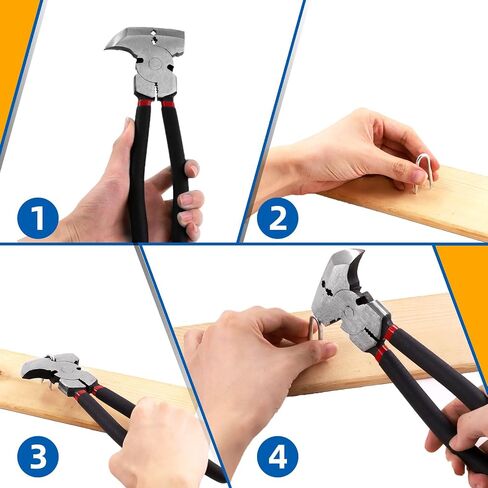 1

2

3

4