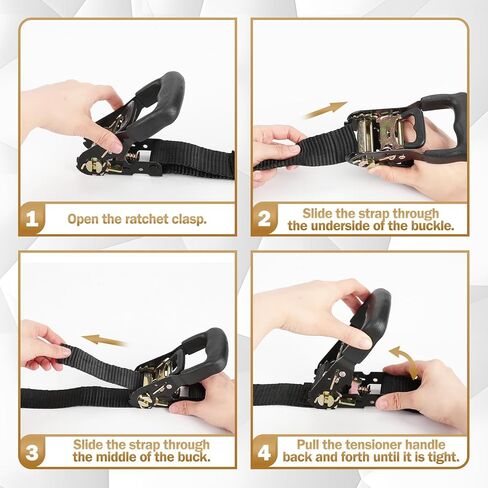 1 Open the ratchet clasp.

2 Slide the strap through the underside of the buckle.

3 Slide the strap through the middle of the buck.

4 Pull the tensioner handle back and forth until it is tight.