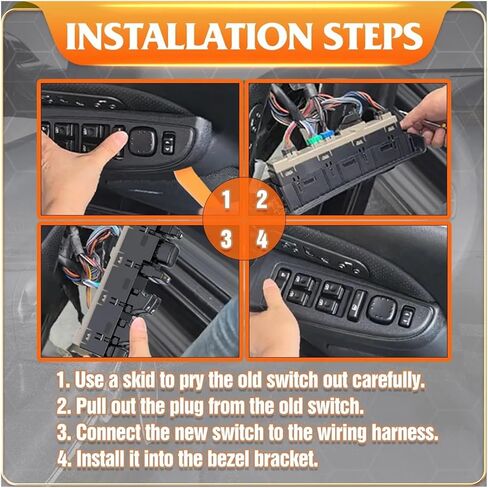 INSTALLATION STEPS

1

2

3

4

1. Use a skid to pry the old switch out carefully.
2. Pull out the plug from the old switch.
3. Connect the new switch to the wiring harness.
4. Install it into the bezel bracket.