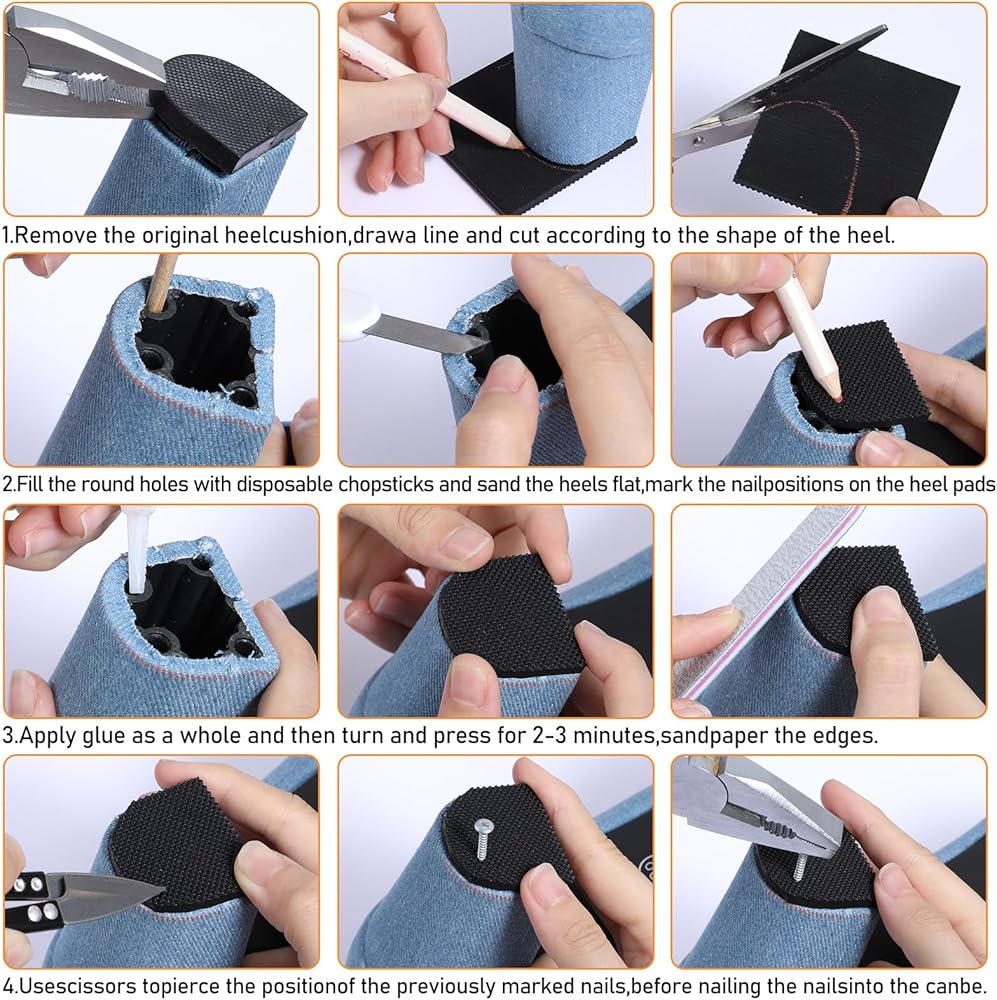 1.Remove the original heelcushion,drawa line and cut according to the shape of the heel.

2.Fill the round holes with disposable chopsticks and sand the heels flat,mark the nailpositions on the heel pads

3.Apply glue as a whole and then turn and press for 2-3 minutes,sandpaper the edges.

4.Usescissors topierce the positionof the previously marked nails,before nailing the nailsinto the canbe.