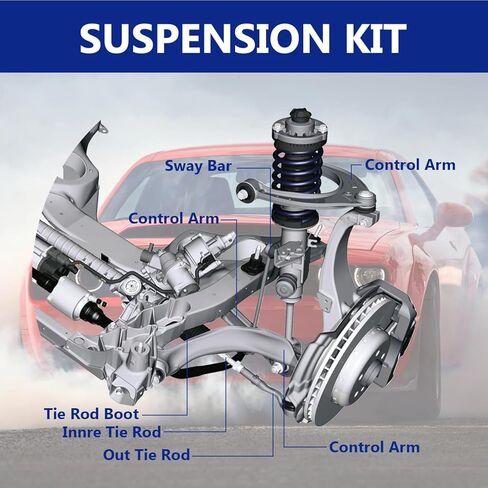 SUSPENSION KIT

Sway Bar

Control Arm

Control Arm

Tie Rod Boot

Innre Tie Rod

Out Tie Rod

Control Arm