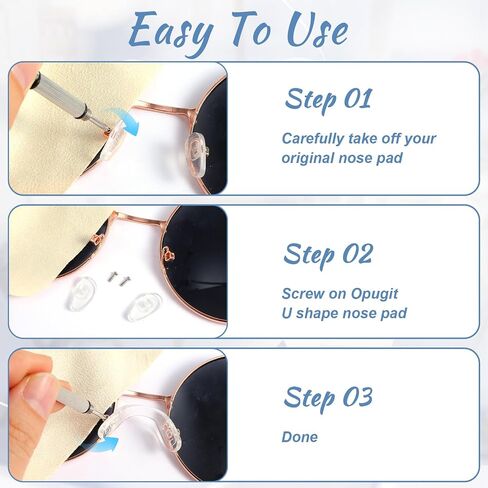 Easy To Use

Step 01

Carefully take off your original nose pad

Step 02

Screw on Opugit U shape nose pad

Step 03

Done