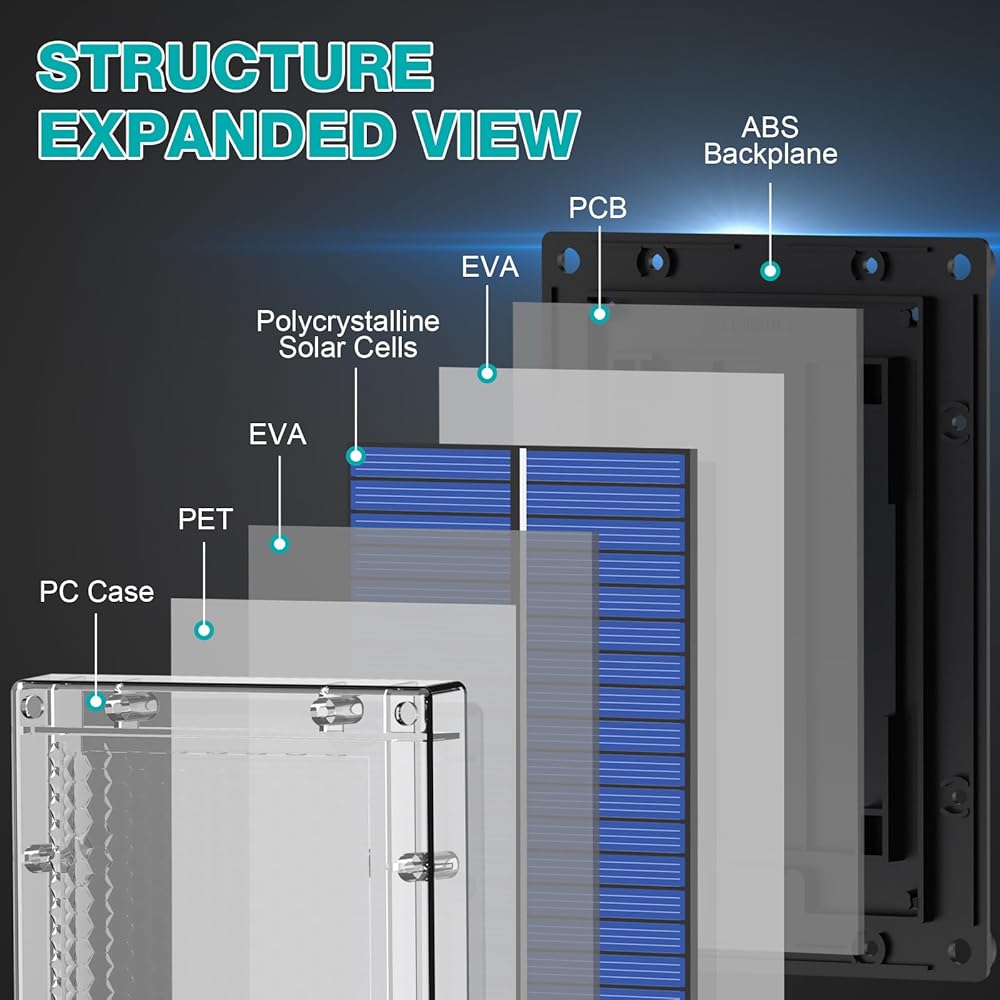 STRUCTURE EXPANDED VIEW

ABS Backplane

PCB

EVA

Polycrystalline Solar Cells

EVA

PET

PC Case