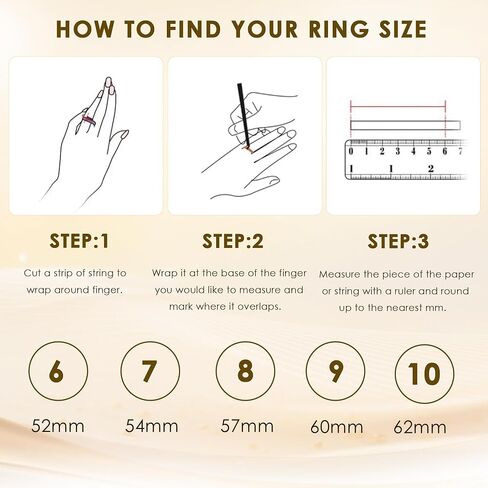 HOW TO FIND YOUR RING SIZE

0 1 2 3 4 5 6 7
1 1 2

STEP:1

Cut a strip of string to wrap around finger.

STEP:2

Wrap it at the base of the finger you would like to measure and mark where it overlaps.

STEP:3

Measure the piece of the paper or string with a ruler and round up to the nearest mm.

6
52mm

7
54mm

8
57mm

9
60mm

10
62mm