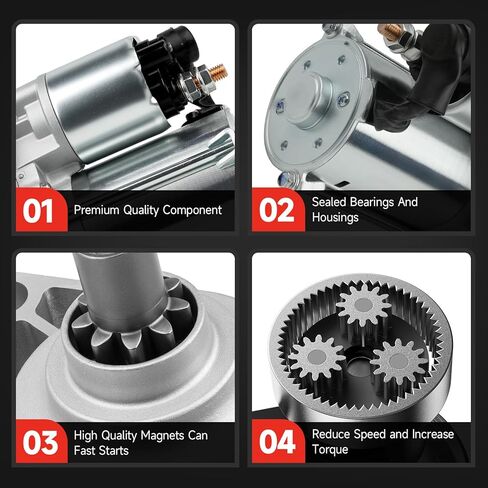 01 Premium Quality Component

02 Sealed Bearings And Housings

03 High Quality Magnets Can Fast Starts

04 Reduce Speed and Increase Torque