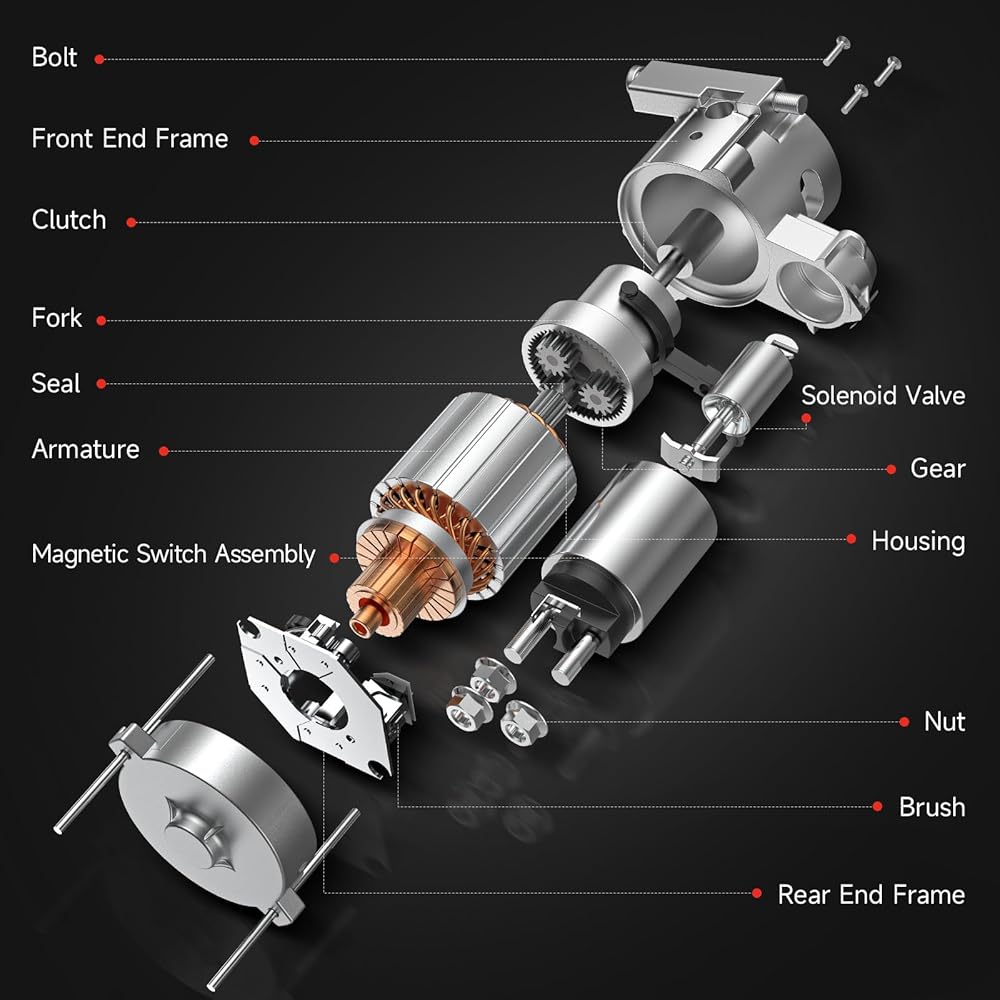 Bolt

Front End Frame

Clutch

Fork

Seal

Armature

Magnetic Switch Assembly

Solenoid Valve

Gear

Housing

Nut

Brush

Rear End Frame