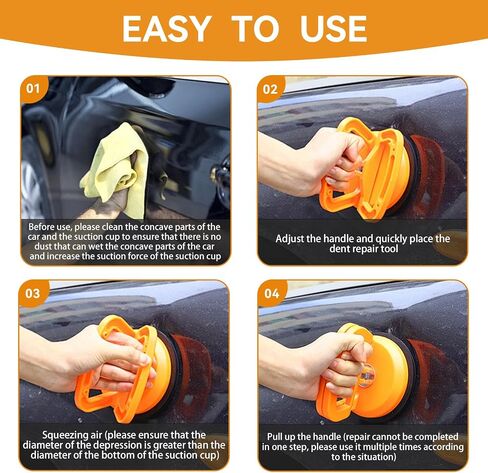 EASY TO USE

01

Before use, please clean the concave parts of the car and the suction cup to ensure that there is no dust that can wet the concave parts of the car and increase the suction force of the suction cup

02

Adjust the handle and quickly place the dent repair tool

03

Squeezing air (please ensure that the diameter of the depression is greater than the diameter of the bottom of the suction cup)

04

Pull up the handle (repair cannot be completed in one step, please use it multiple times according to the situation)