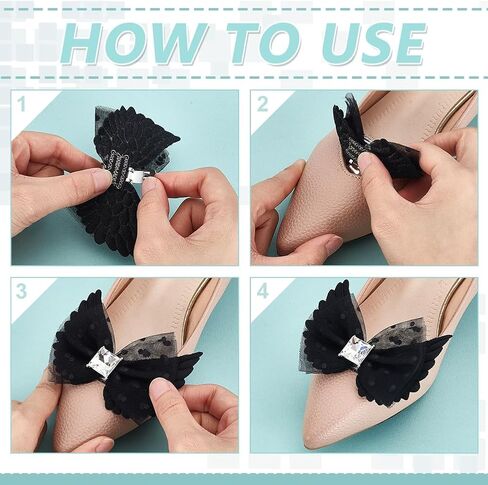 HOW TO USE

1

2

3

4