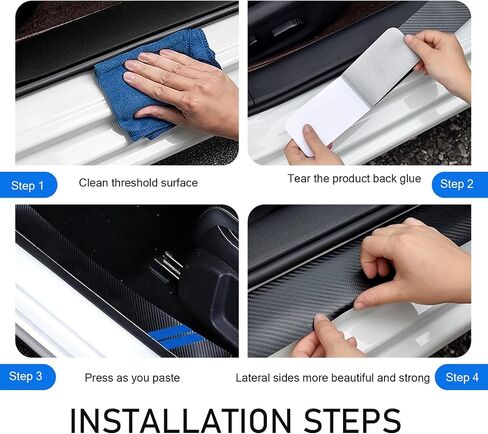 Step 1

Clean threshold surface

Tear the product back glue

Step 2

Step 3

Press as you paste

Lateral sides more beautiful and strong

Step 4

INSTALLATION STEPS