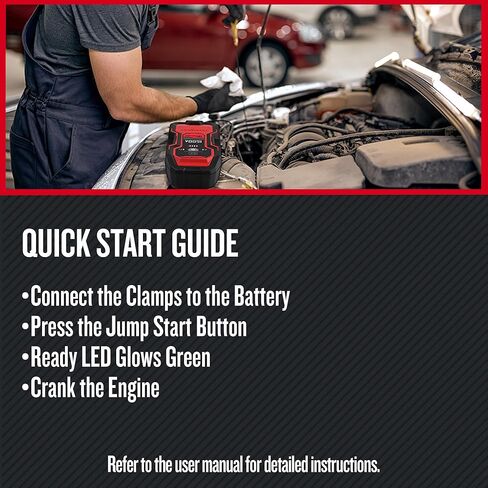 QUICK START GUIDE

•Connect the Clamps to the Battery
•Press the Jump Start Button
•Ready LED Glows Green
•Crank the Engine

Refer to the user manual for detailed instructions.