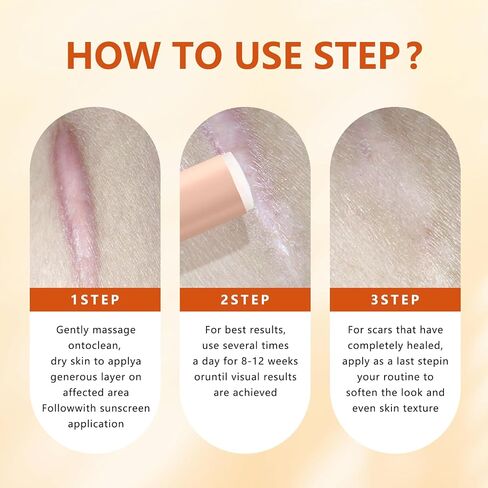 HOW TO USE STEP ?

1STEP

Gently massage ontoclean, dry skin to applya generous layer on affected area Followwith sunscreen application

2STEP

For best results, use several times a day for 8-12 weeks oruntil visual results are achieved

3STEP

For scars that have completely healed, apply as a last stepin your routine to soften the look and even skin texture