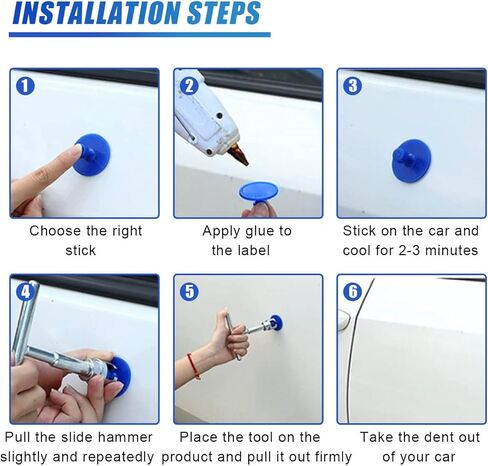 INSTALLATION STEPS

1
Choose the right stick

2
Apply glue to the label

3
Stick on the car and cool for 2-3 minutes

4
Pull the slide hammer slightly and repeatedly

5
Place the tool on the product and pull it out firmly

6
Take the dent out of your car