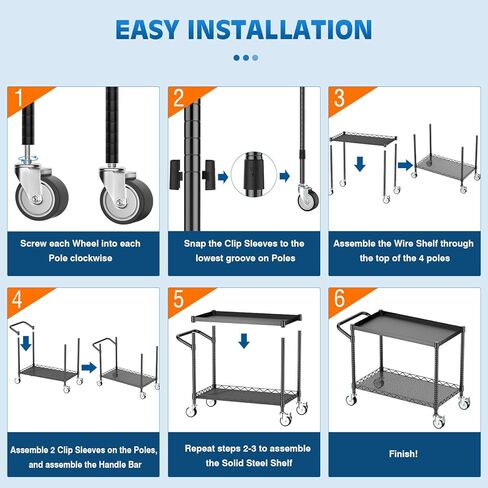 EASY INSTALLATION

1

Screw each Wheel into each Pole clockwise

2

Snap the Clip Sleeves to the lowest groove on Poles

3

Assemble the Wire Shelf through the top of the 4 poles

4

Assemble 2 Clip Sleeves on the Poles, and assemble the Handle Bar

5

Repeat steps 2-3 to assemble the Solid Steel Shelf

6

Finish!