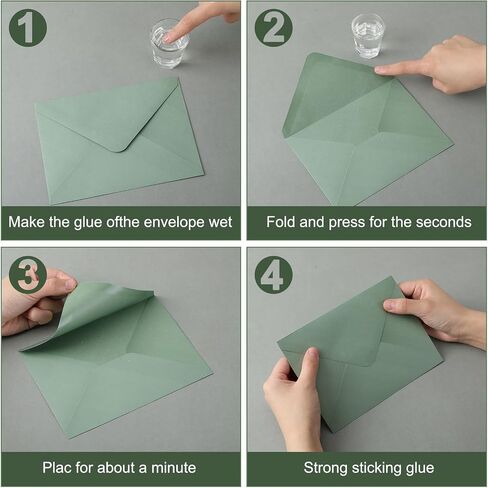 1

Make the glue ofthe envelope wet

2

Fold and press for the seconds

3

Plac for about a minute

4

Strong sticking glue