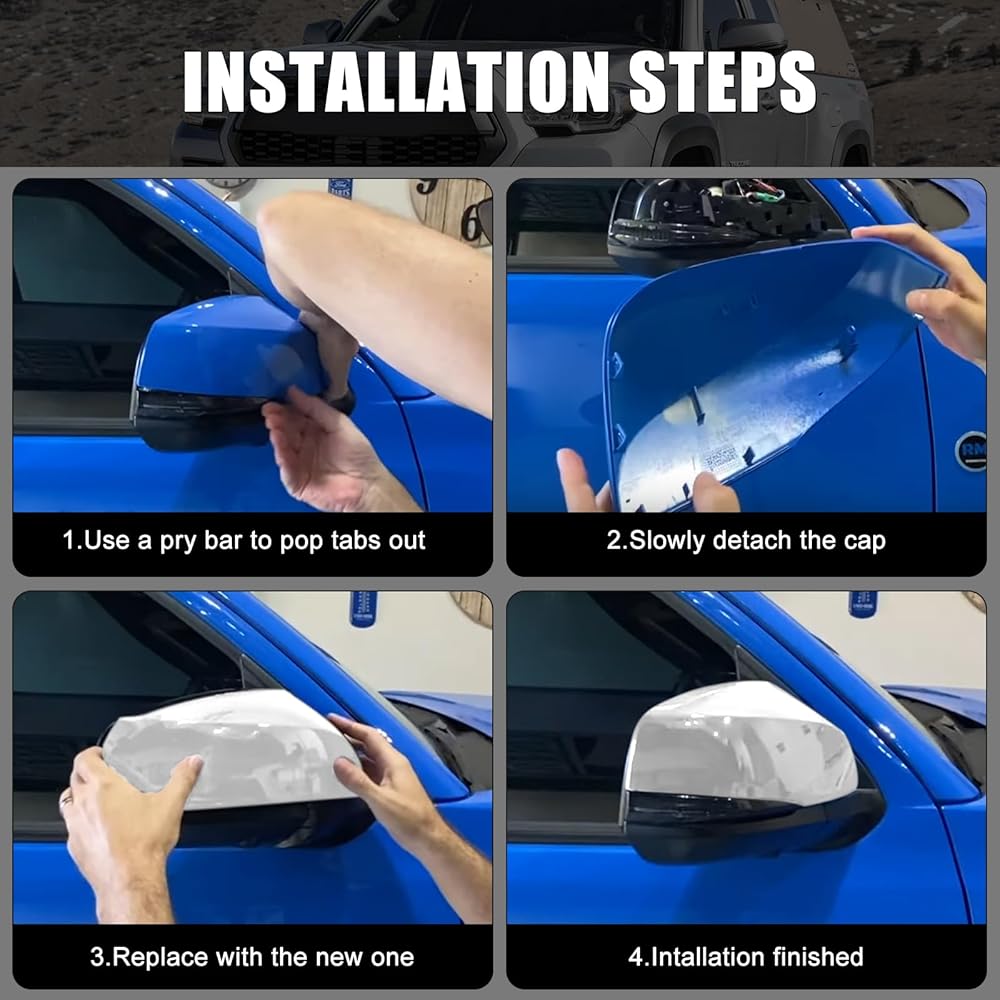 INSTALLATION STEPS

1.Use a pry bar to pop tabs out

2.Slowly detach the cap

3.Replace with the new one

4.Intallation finished