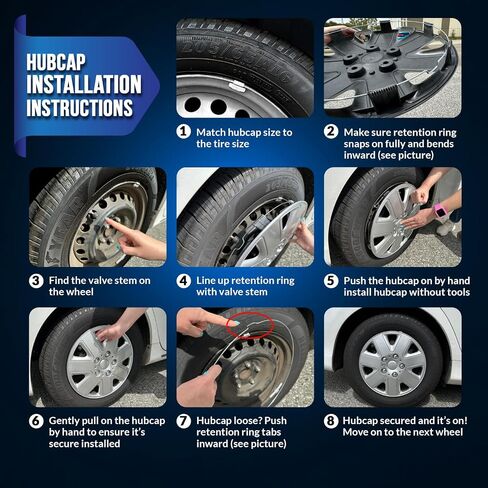 HUBCAP INSTALLATION INSTRUCTIONS

1 Match hubcap size to the tire size

2 Make sure retention ring snaps on fully and bends inward (see picture)

3 Find the valve stem on the wheel

4 Line up retention ring with valve stem

5 Push the hubcap on by hand install hubcap without tools

6 Gently pull on the hubcap by hand to ensure it's secure installed

7 Hubcap loose? Push retention ring tabs inward (see picture)

8 Hubcap secured and it's on! Move on to the next wheel