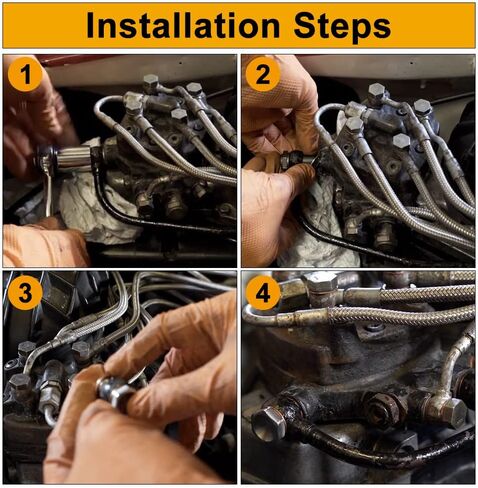 Installation Steps

1

2

3

4