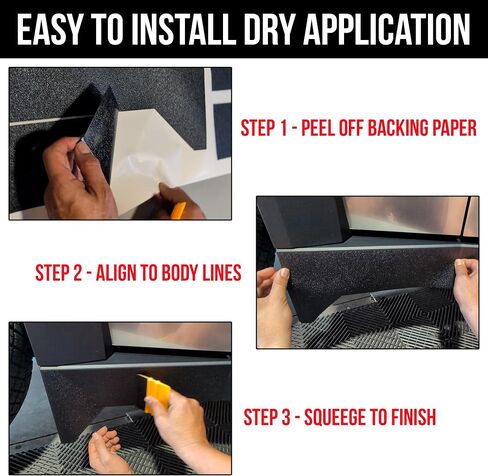 EASY TO INSTALL DRY APPLICATION

STEP 1 - PEEL OFF BACKING PAPER

STEP 2 - ALIGN TO BODY LINES

STEP 3 - SQUEEGE TO FINISH