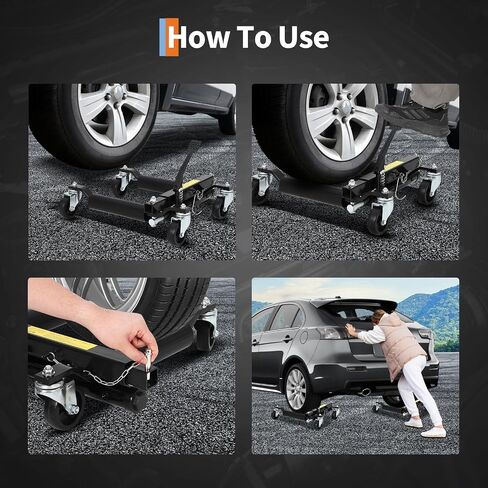 How To Use