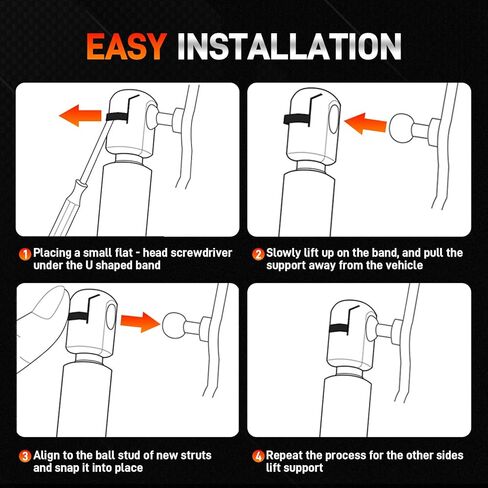 EASY INSTALLATION

1 Placing a small flat - head screwdriver under the U shaped band

2 Slowly lift up on the band, and pull the support away from the vehicle

3 Align to the ball stud of new struts and snap it into place

4 Repeat the process for the other sides lift support