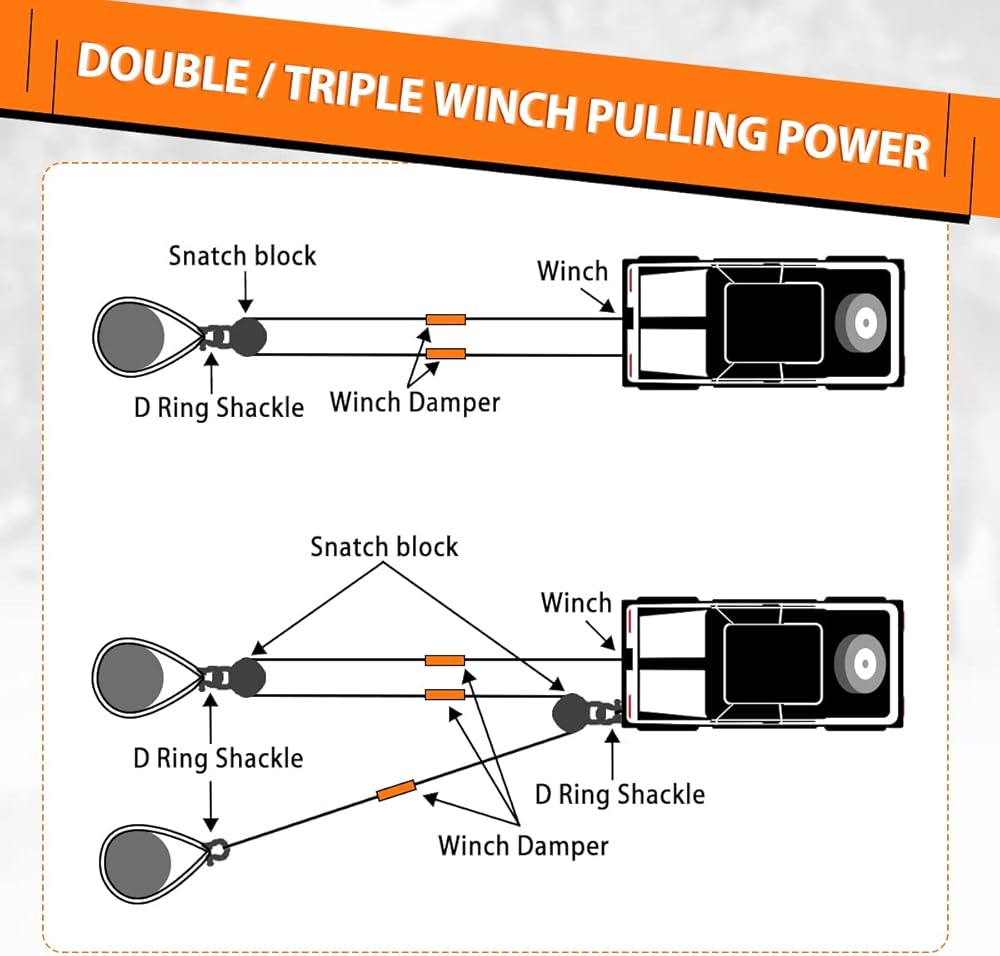 DOUBLE / TRIPLE WINCH PULLING POWER

Snatch block

Winch

D Ring Shackle

Winch Damper

Snatch block

Winch

D Ring Shackle

D Ring Shackle

Winch Damper