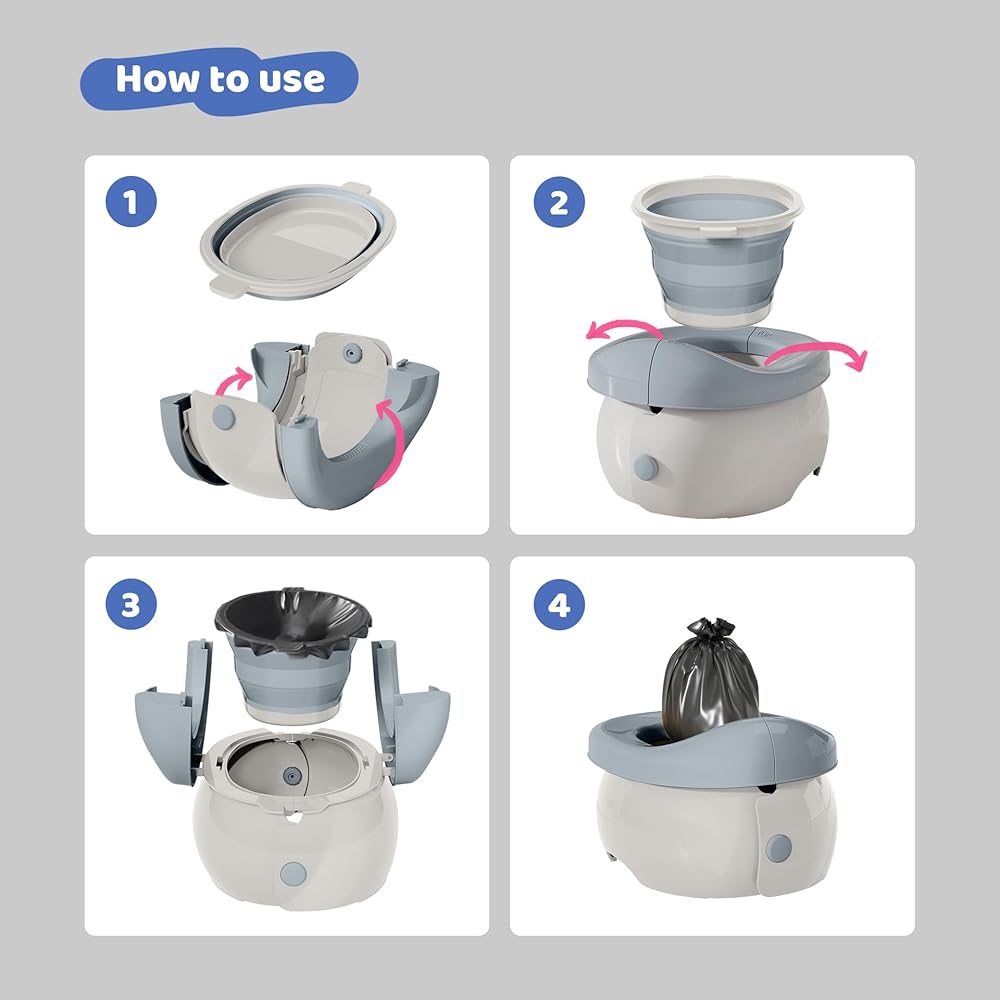 How to use

1

2

3

4