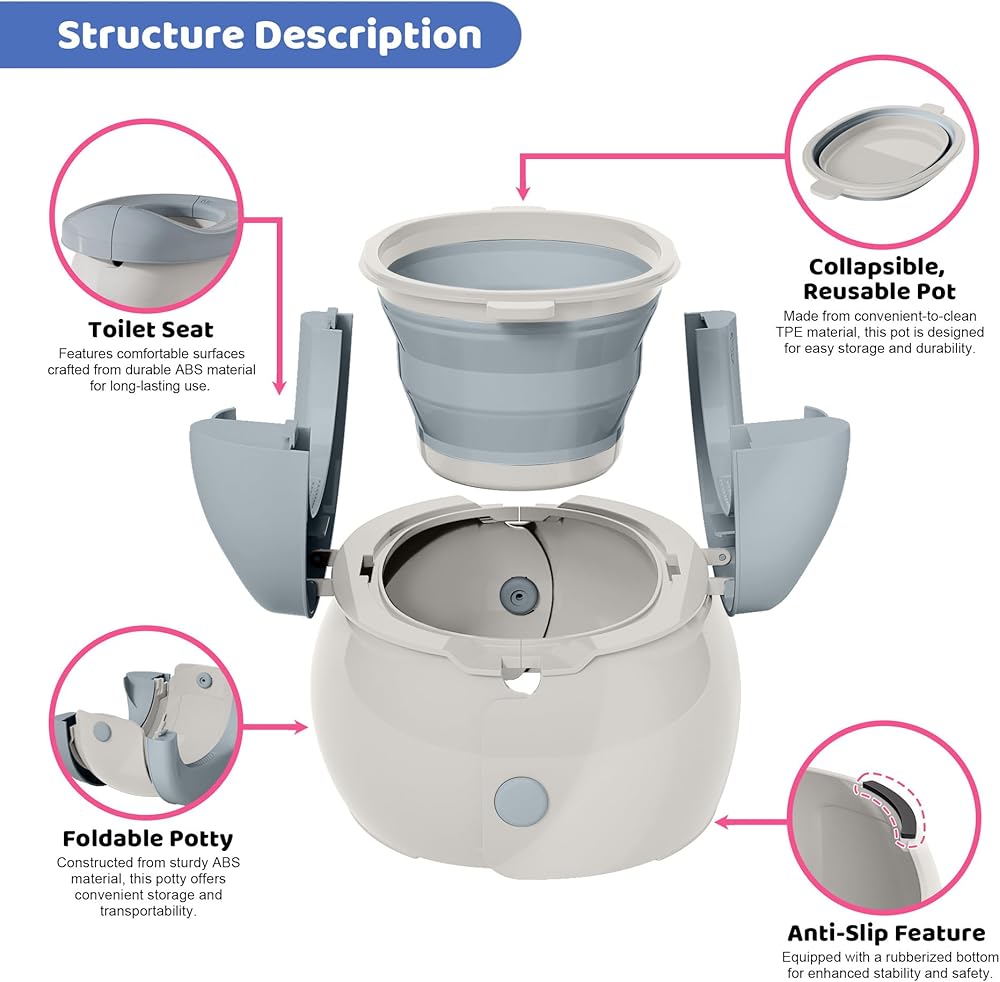 Structure Description

Toilet Seat
Features comfortable surfaces crafted from durable ABS material for long-lasting use.

Collapsible, Reusable Pot
Made from convenient-to-clean TPE material, this pot is designed for easy storage and durability.

Foldable Potty
Constructed from sturdy ABS material, this potty offers convenient storage and transportability.

Anti-Slip Feature
Equipped with a rubberized bottom for enhanced stability and safety.