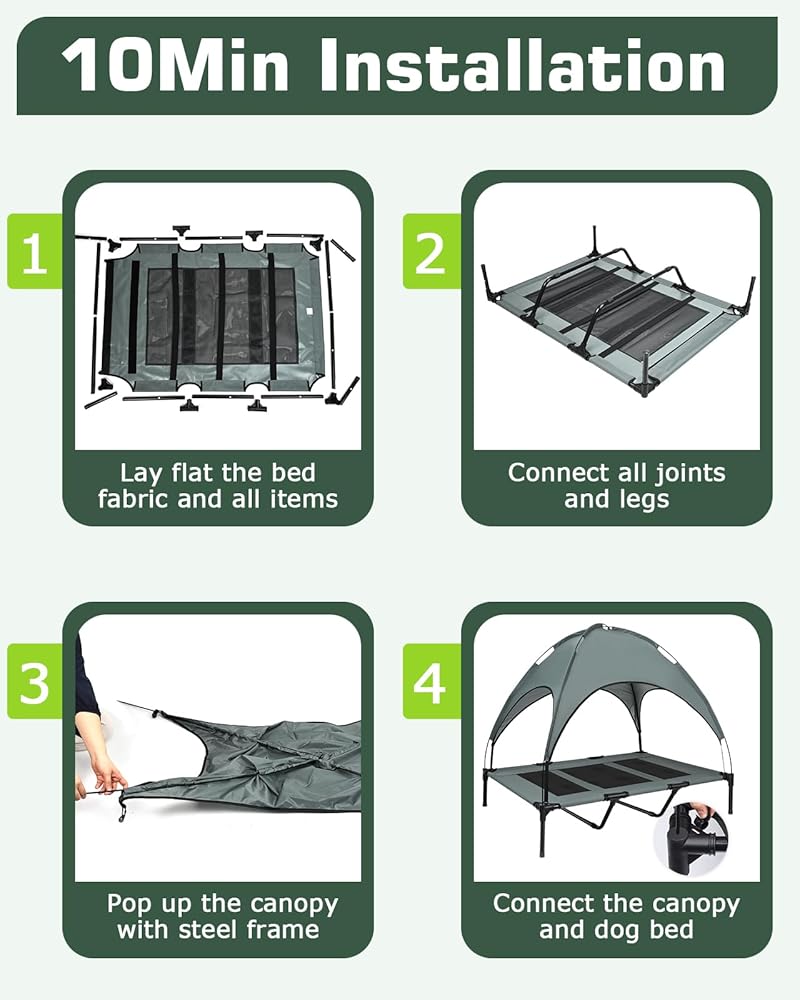 10Min Installation

1

Lay flat the bed fabric and all items

2

Connect all joints and legs

3

Pop up the canopy with steel frame

4

Connect the canopy and dog bed