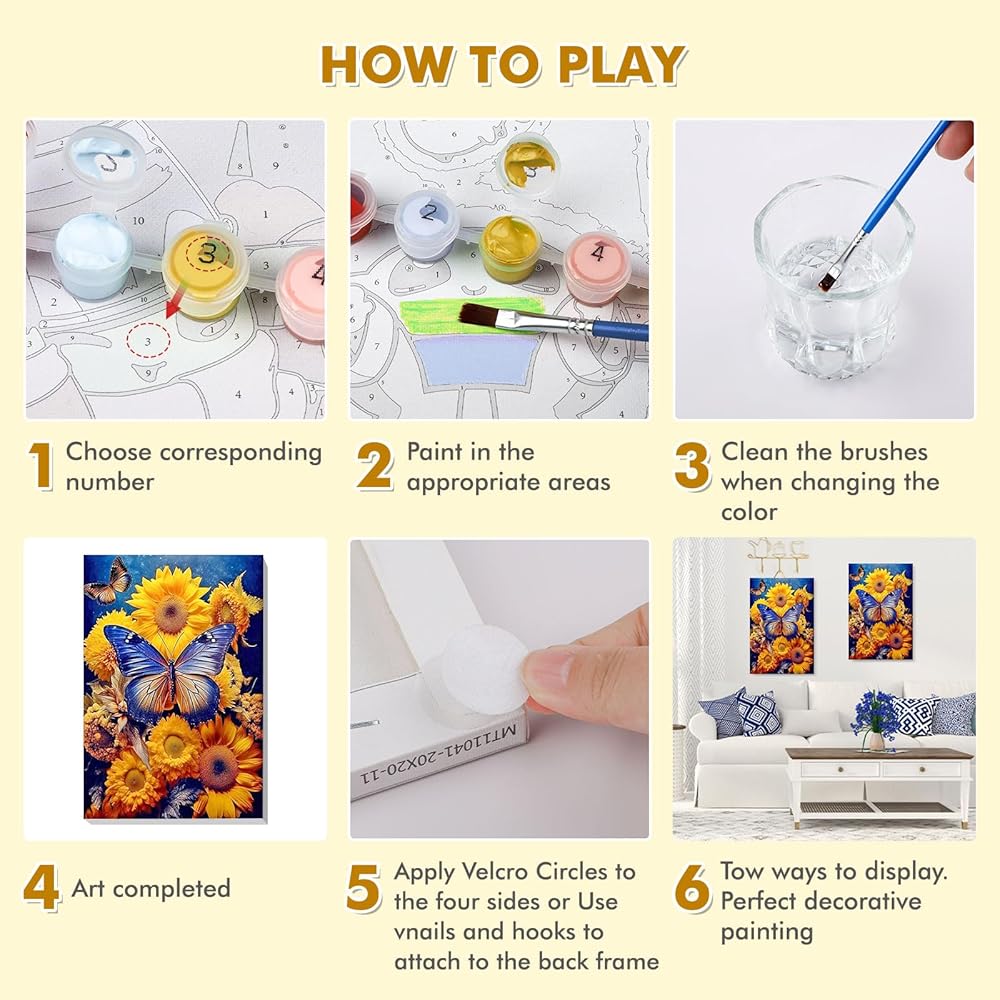 HOW TO PLAY

1 Choose corresponding number

2 Paint in the appropriate areas

3 Clean the brushes when changing the color

MT11041-20X20-11

4 Art completed

5 Apply Velcro Circles to the four sides or Use vnails and hooks to attach to the back frame

6 Tow ways to display. Perfect decorative painting