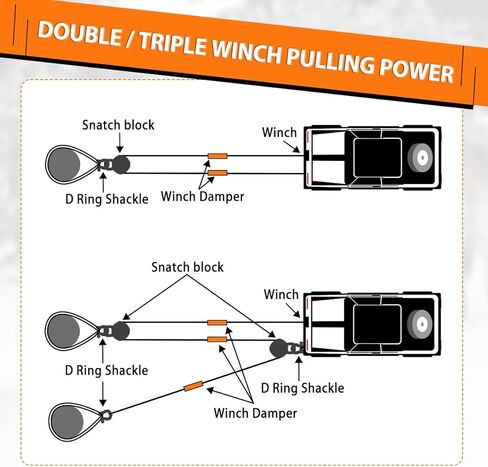 DOUBLE / TRIPLE WINCH PULLING POWER

Snatch block

Winch

D Ring Shackle

Winch Damper

Snatch block

Winch

D Ring Shackle

D Ring Shackle

Winch Damper