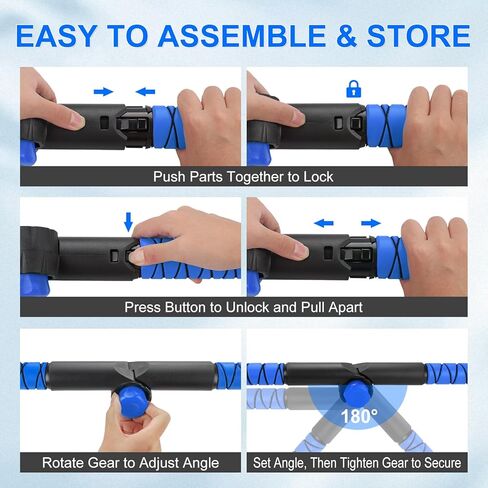 EASY TO ASSEMBLE & STORE

Push Parts Together to Lock

Press Button to Unlock and Pull Apart

Rotate Gear to Adjust Angle

180°

Set Angle, Then Tighten Gear to Secure