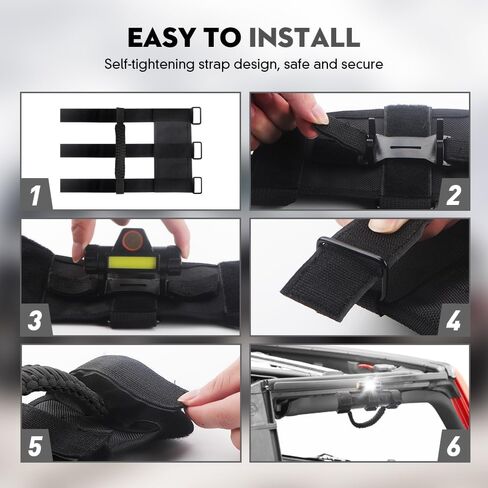 EASY TO INSTALL

Self-tightening strap design, safe and secure

1

2

3

4

5

6