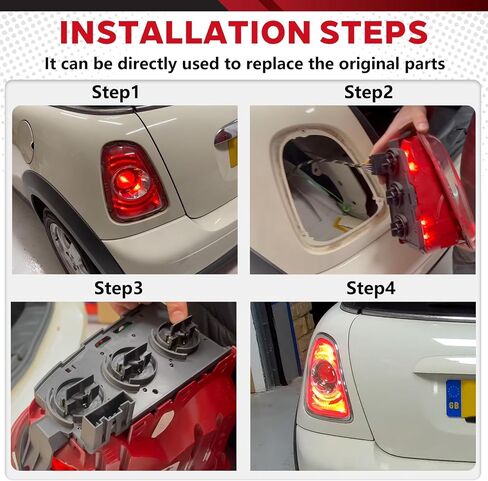 INSTALLATION STEPS

It can be directly used to replace the original parts

Step1

Step2

Step3

Step4

GB