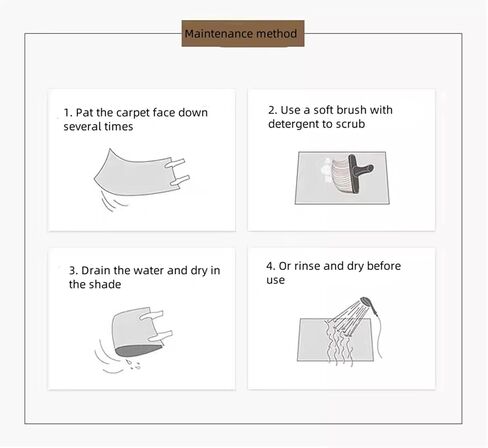 Maintenance method

1. Pat the carpet face down several times

2. Use a soft brush with detergent to scrub

3. Drain the water and dry in the shade

4. Or rinse and dry before use