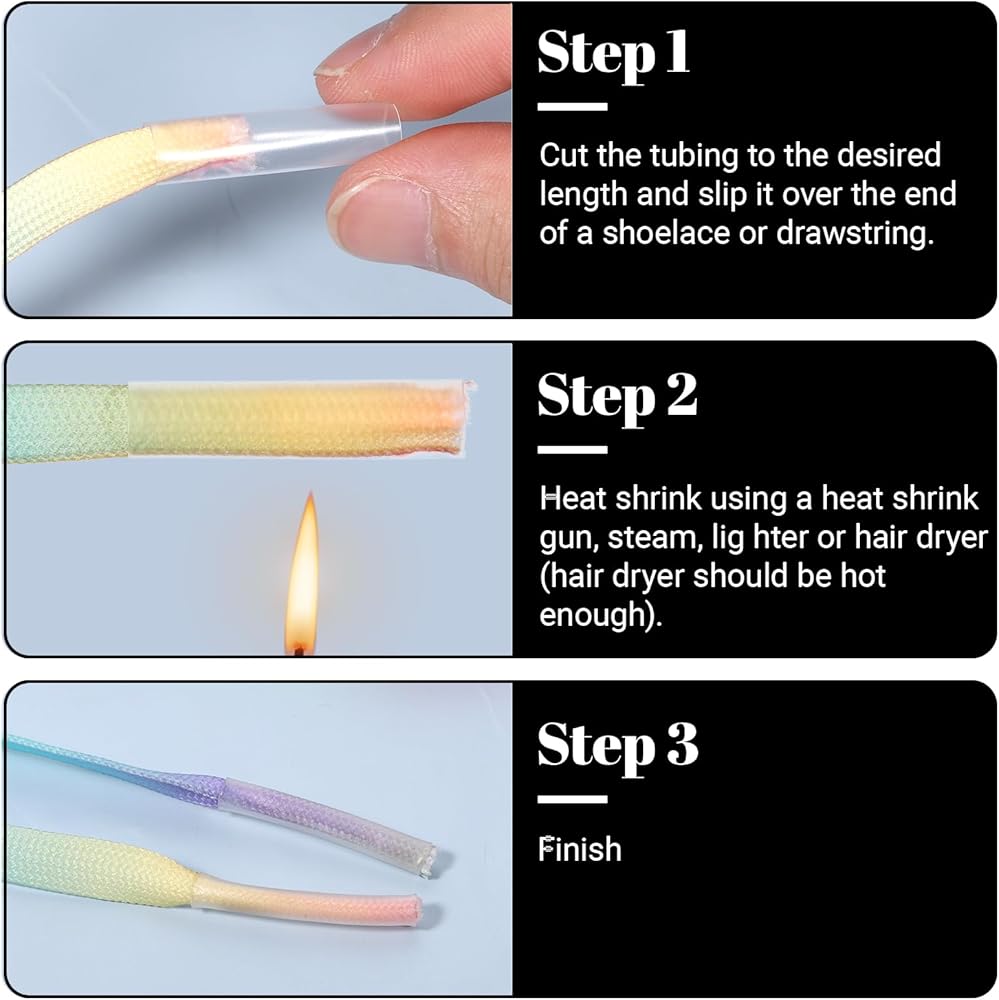 Step 1

Cut the tubing to the desired length and slip it over the end of a shoelace or drawstring.

Step 2

Heat shrink using a heat shrink gun, steam, lig hter or hair dryer (hair dryer should be hot enough).

Step 3

Finish