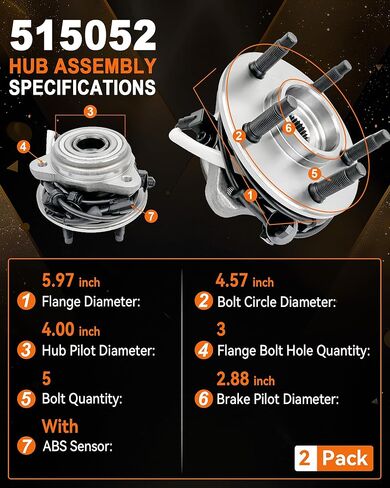 515052
HUB ASSEMBLY
SPECIFICATIONS

3
4
7
2
6
5
1

5.97 inch
1 Flange Diameter:

4.00 inch
3 Hub Pilot Diameter:

5
5 Bolt Quantity:

With
7 ABS Sensor:

4.57 inch
2 Bolt Circle Diameter:

3
4 Flange Bolt Hole Quantity:

2.88 inch
6 Brake Pilot Diameter:

2 Pack