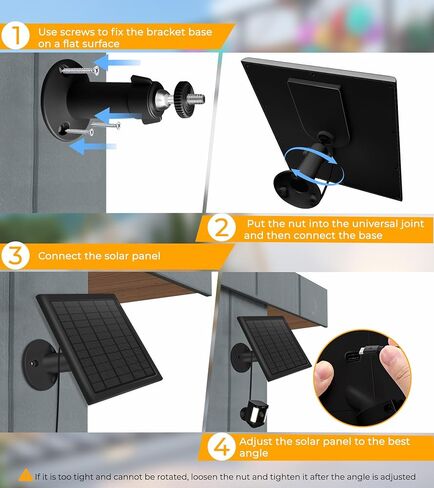 1 Use screws to fix the bracket base on a flat surface

2 Put the nut into the universal joint and then connect the base

3 Connect the solar panel

4 Adjust the solar panel to the best angle

If it is too tight and cannot be rotated, loosen the nut and tighten it after the angle is adjusted