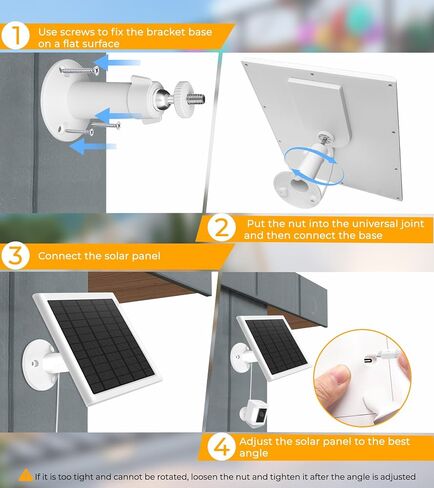 1 Use screws to fix the bracket base on a flat surface

2 Put the nut into the universal joint and then connect the base

3 Connect the solar panel

4 Adjust the solar panel to the best angle

If it is too tight and cannot be rotated, loosen the nut and tighten it after the angle is adjusted