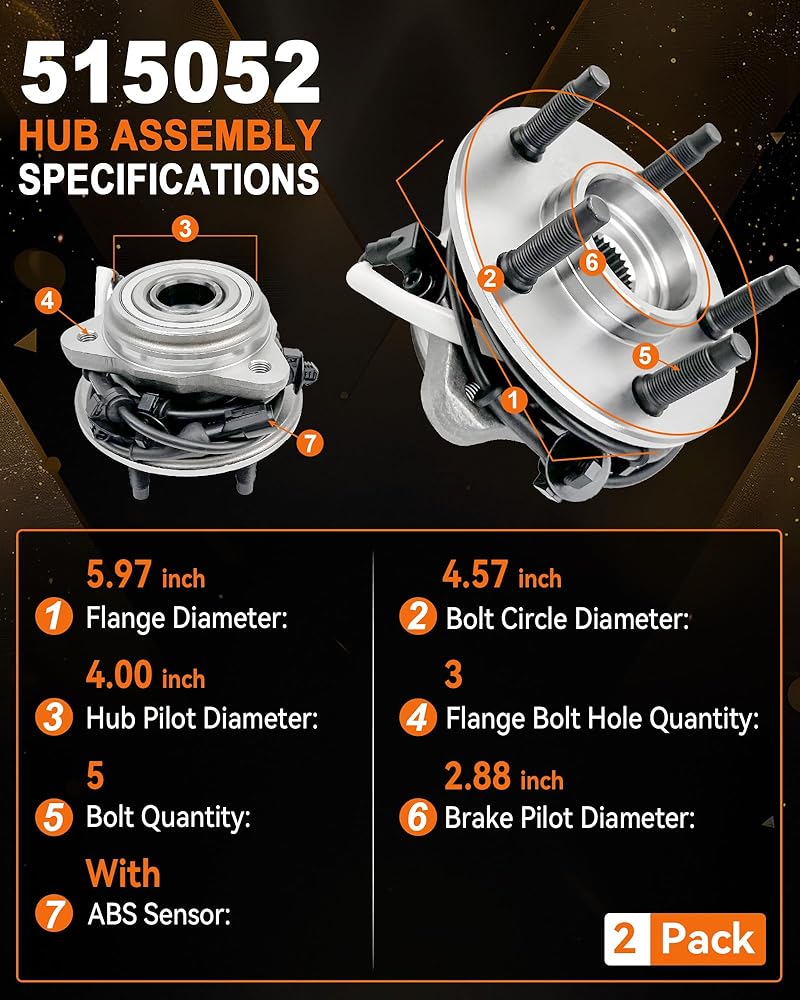 515052
HUB ASSEMBLY
SPECIFICATIONS

3
4
7
2
6
5
1

5.97 inch
1 Flange Diameter:

4.00 inch
3 Hub Pilot Diameter:

5
5 Bolt Quantity:

With
7 ABS Sensor:

4.57 inch
2 Bolt Circle Diameter:

3
4 Flange Bolt Hole Quantity:

2.88 inch
6 Brake Pilot Diameter:

2 Pack