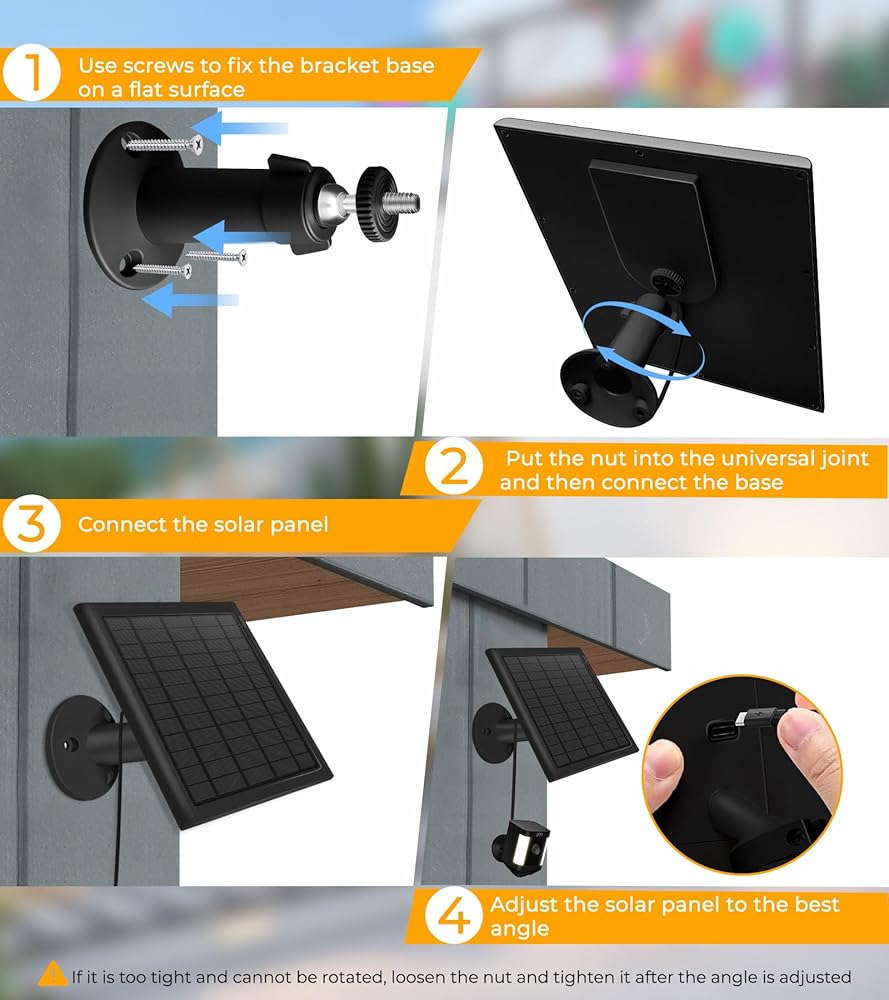 1 Use screws to fix the bracket base on a flat surface

2 Put the nut into the universal joint and then connect the base

3 Connect the solar panel

4 Adjust the solar panel to the best angle

If it is too tight and cannot be rotated, loosen the nut and tighten it after the angle is adjusted