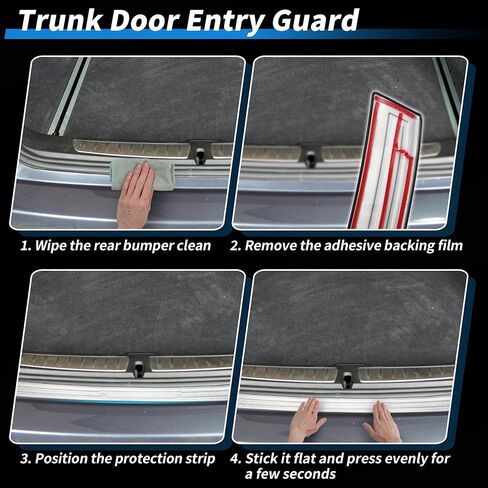 Trunk Door Entry Guard

1. Wipe the rear bumper clean

2. Remove the adhesive backing film

3. Position the protection strip

4. Stick it flat and press evenly for a few seconds