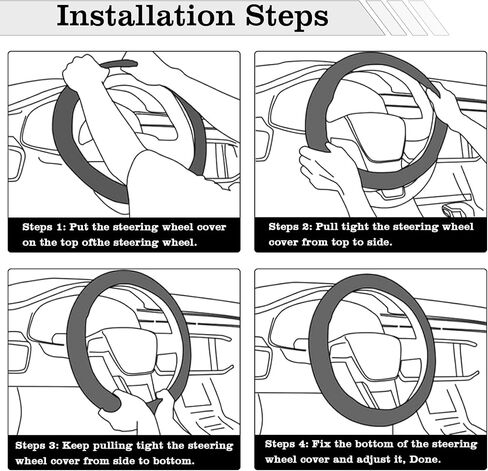 Installation Steps

Steps 1: Put the steering wheel cover on the top ofthe steering wheel.

Steps 2: Pull tight the steering wheel cover from top to side.

Steps 3: Keep pulling tight the steering wheel cover from side to bottom.

Steps 4: Fix the bottom of the steering wheel cover and adjust it, Done.