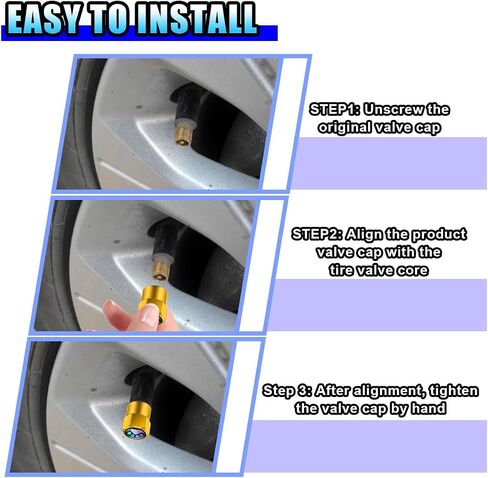 EASY TO INSTALL

STEP1: Unscrew the original valve cap

STEP2: Align the product valve cap with the tire valve core

Step 3: After alignment, tighten the valve cap by hand