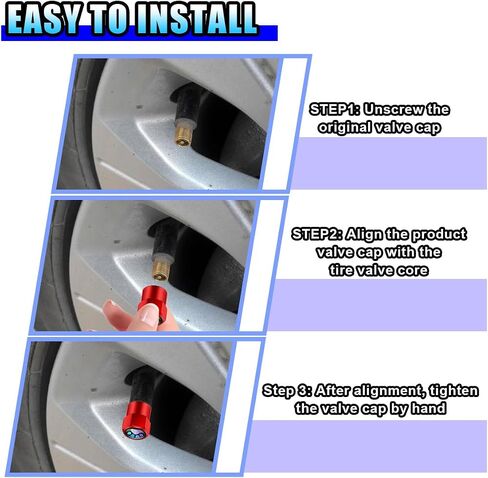 EASY TO INSTALL

STEP1: Unscrew the original valve cap

STEP2: Align the product valve cap with the tire valve core

Step 3: After alignment, tighten the valve cap by hand