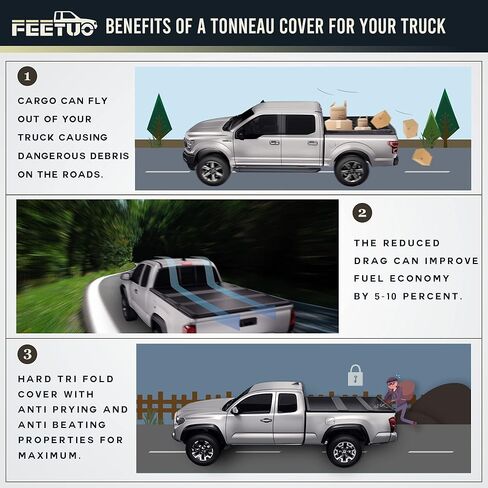 FEETUO BENEFITS OF A TONNEAU COVER FOR YOUR TRUCK

1

CARGO CAN FLY OUT OF YOUR TRUCK CAUSING DANGEROUS DEBRIS ON THE ROADS.

2

THE REDUCED DRAG CAN IMPROVE FUEL ECONOMY BY 5-10 PERCENT.

3

HARD TRI FOLD COVER WITH ANTI PRYING AND ANTI BEATING PROPERTIES FOR MAXIMUM.