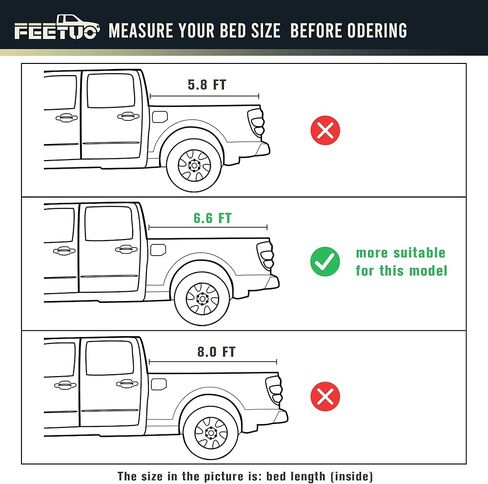 FEETUO MEASURE YOUR BED SIZE BEFORE ODERING

5.8 FT

6.6 FT

more suitable for this model

8.0 FT

The size in the picture is: bed length (inside)