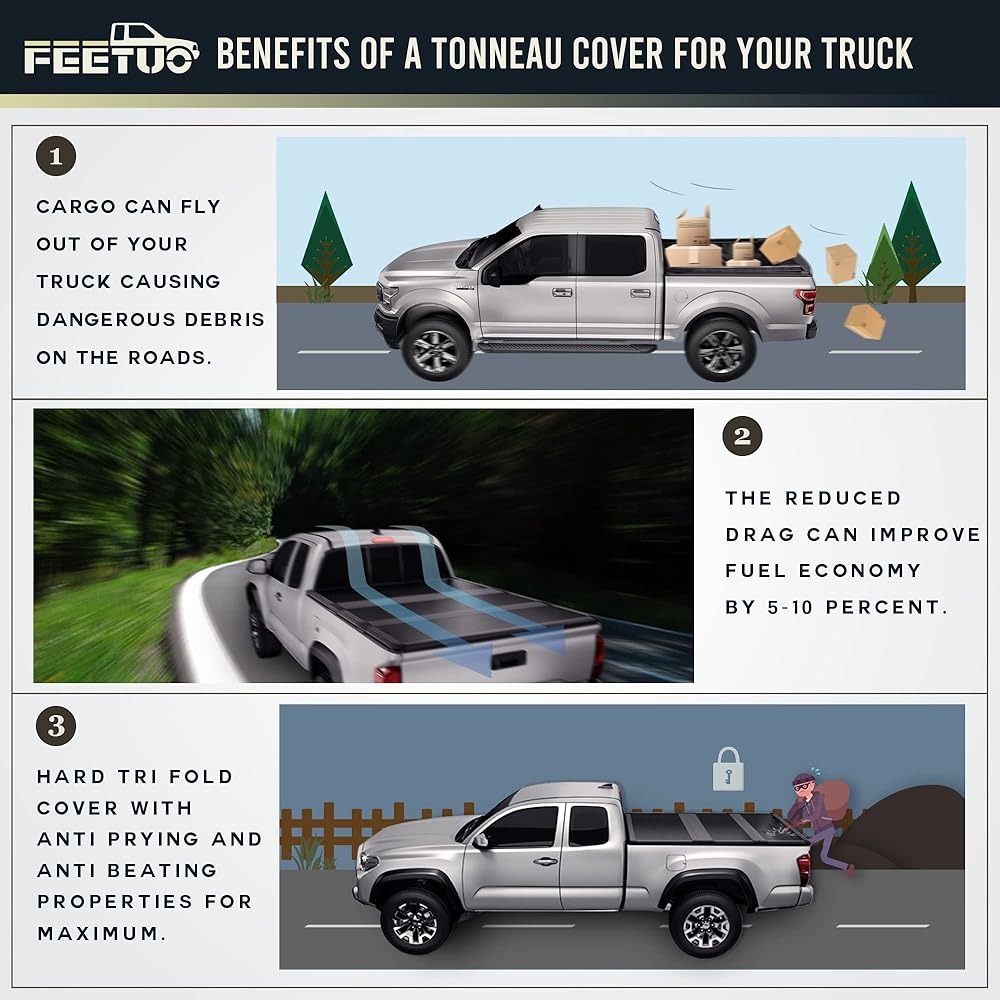 FEETUO BENEFITS OF A TONNEAU COVER FOR YOUR TRUCK

1

CARGO CAN FLY OUT OF YOUR TRUCK CAUSING DANGEROUS DEBRIS ON THE ROADS.

2

THE REDUCED DRAG CAN IMPROVE FUEL ECONOMY BY 5-10 PERCENT.

3

HARD TRI FOLD COVER WITH ANTI PRYING AND ANTI BEATING PROPERTIES FOR MAXIMUM.