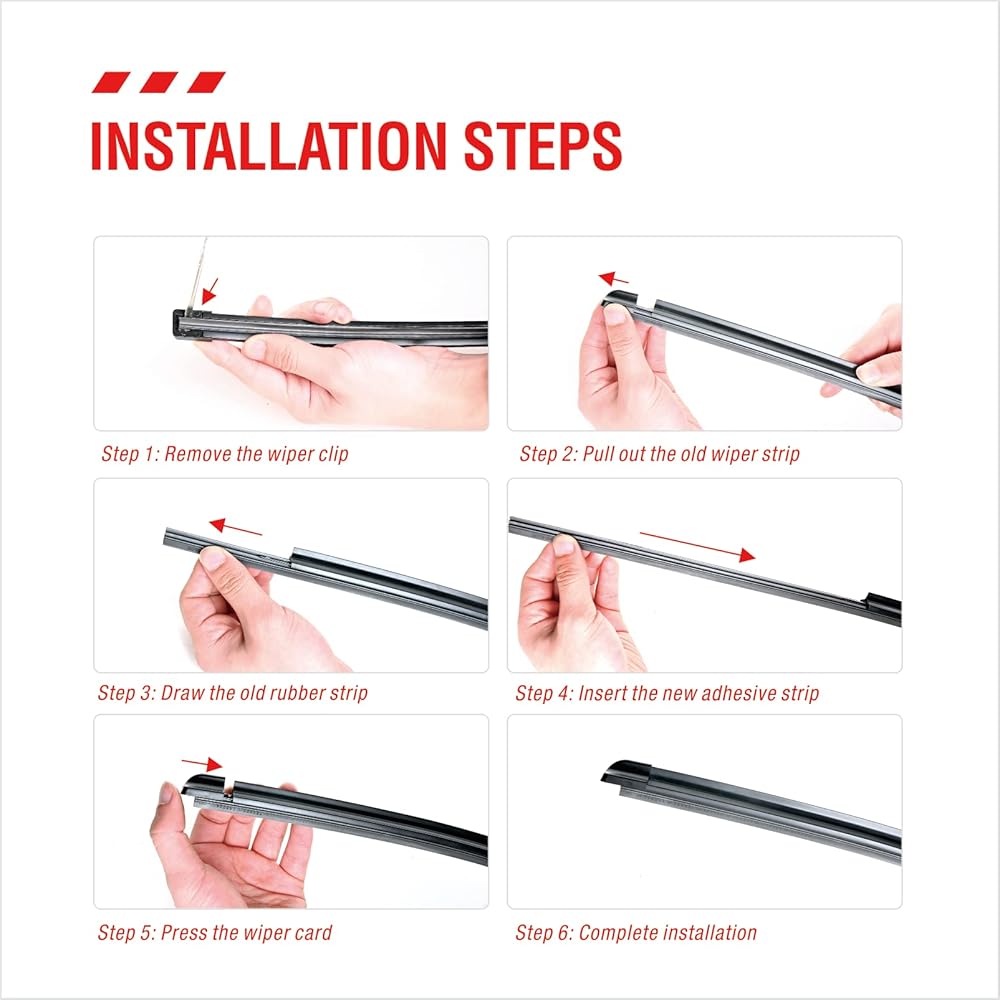 INSTALLATION STEPS

Step 1: Remove the wiper clip

Step 2: Pull out the old wiper strip

Step 3: Draw the old rubber strip

Step 4: Insert the new adhesive strip

Step 5: Press the wiper card

Step 6: Complete installation