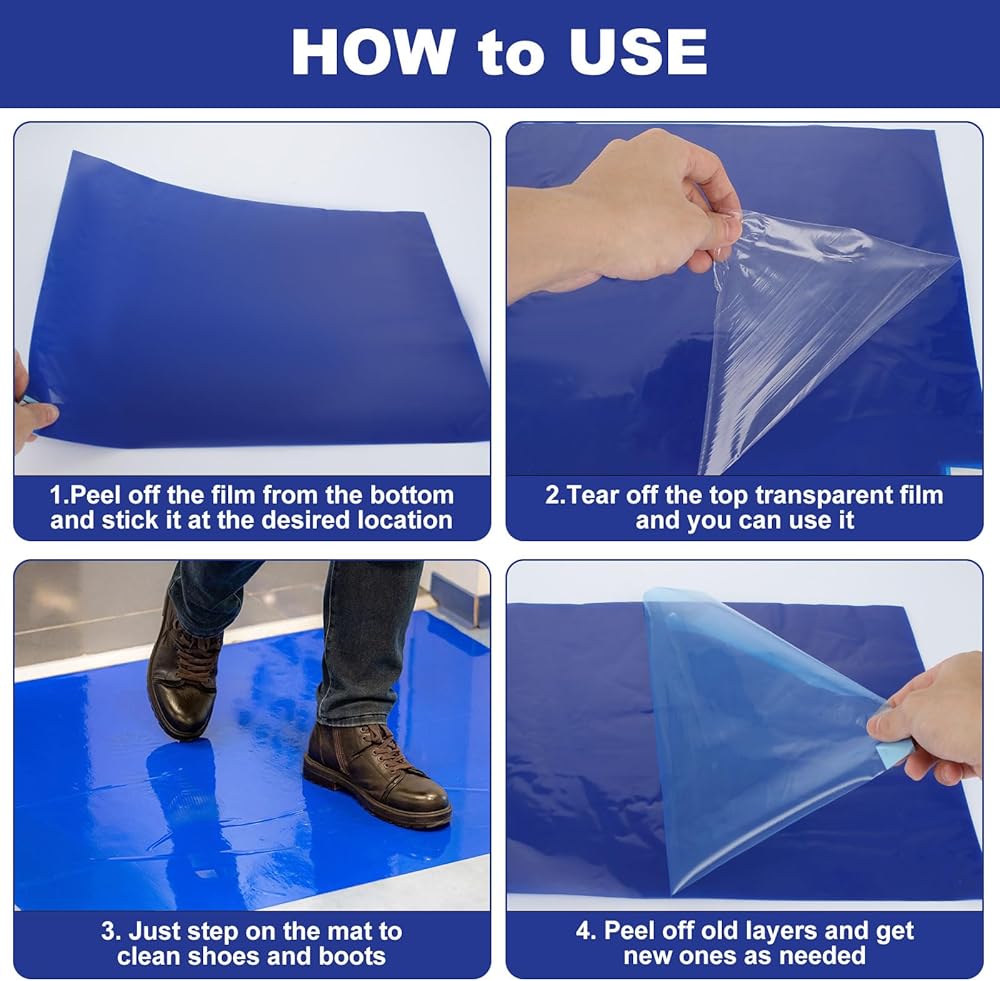 HOW to USE

1.Peel off the film from the bottom and stick it at the desired location

2.Tear off the top transparent film and you can use it

3. Just step on the mat to clean shoes and boots

4. Peel off old layers and get new ones as needed