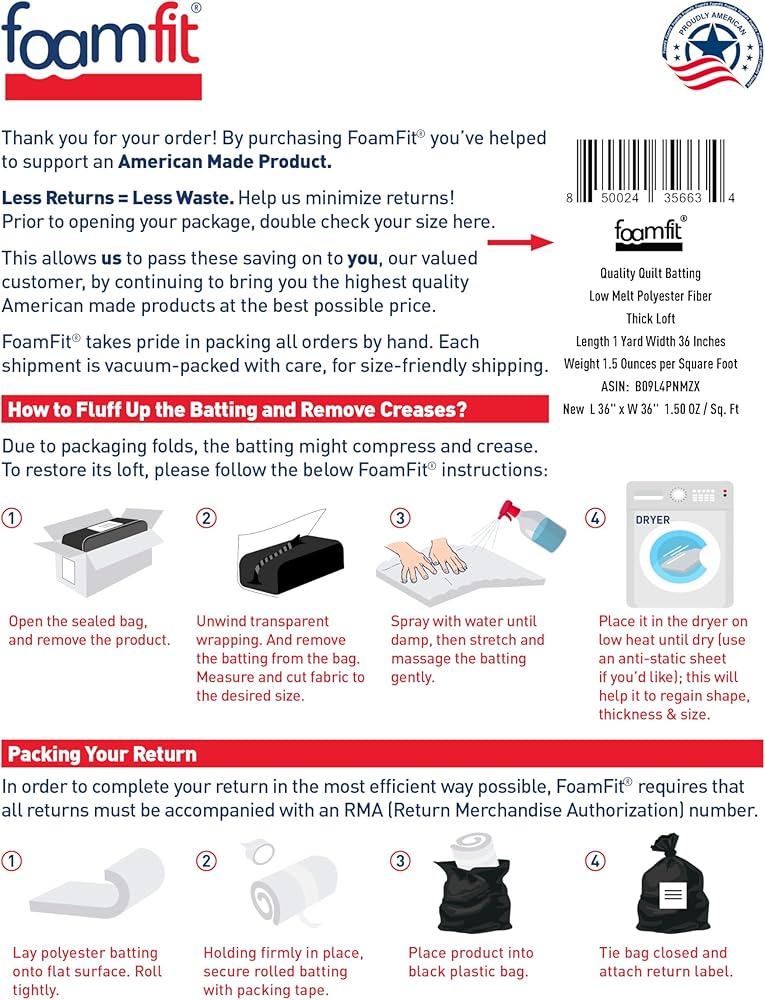 foamfit®

PROUDLY AMERICAN

Thank you for your order! By purchasing FoamFit® you've helped to support an **American Made Product.**

**Less Returns = Less Waste.** Help us minimize returns! Prior to opening your package, double check your size here.

This allows **us** to pass these saving on to **you**, our valued customer, by continuing to bring you the highest quality American made products at the best possible price.

FoamFit® takes pride in packing all orders by hand. Each shipment is vacuum-packed with care, for size-friendly shipping.

8 50024 35663 4

foamfit®

Quality Quilt Batting
Low Melt Polyester Fiber
Thick Loft
Length 1 Yard Width 36 Inches
Weight 1.5 Ounces per Square Foot
ASIN: B09L4PNMZX
New L 36'' x W 36'' 1.50 OZ / Sq. Ft

How to Fluff Up the Batting and Remove Creases?

Due to packaging folds, the batting might compress and crease. To restore its loft, please follow the below FoamFit® instructions:

1
Open the sealed bag, and remove the product.

2
Unwind transparent wrapping. And remove the batting from the bag. Measure and cut fabric to the desired size.

3
Spray with water until damp, then stretch and massage the batting gently.

4
DRYER
Place it in the dryer on low heat until dry (use an anti-static sheet if you'd like); this will help it to regain shape, thickness & size.

Packing Your Return

In order to complete your return in the most efficient way possible, FoamFit® requires that all returns must be accompanied with an RMA (Return Merchandise Authorization) number.

1
Lay polyester batting onto flat surface. Roll tightly.

2
Holding firmly in place, secure rolled batting with packing tape.

3
Place product into black plastic bag.

4
Tie bag closed and attach return label.